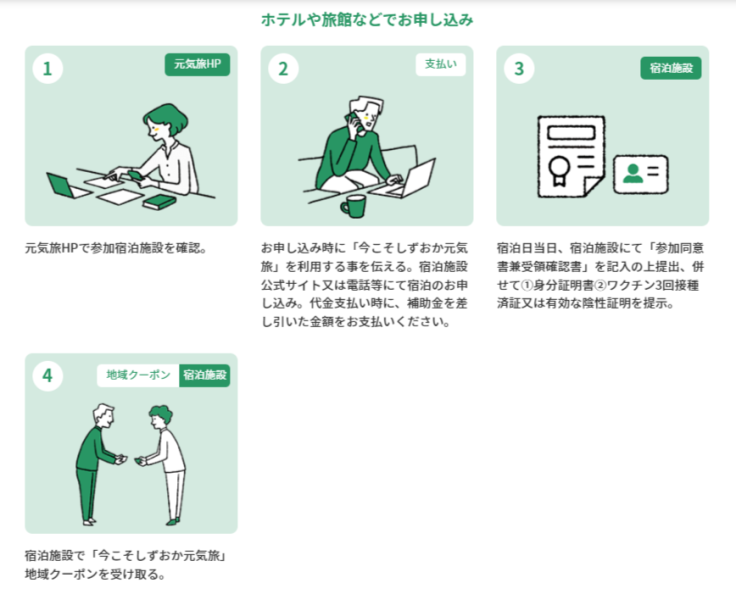 ホテルや旅館などでお申し込み

1
元気旅HP

元気旅HPで参加宿泊施設を確認。

2
支払い

お申し込み時に「今こそしずおか元気旅」を利用する事を伝える。宿泊施設公式サイト又は電話等にて宿泊のお申し込み。代金支払い時に、補助金を差し引いた金額をお支払いください。

3
宿泊施設

宿泊日当日、宿泊施設にて「参加同意書兼受領確認書」を記入の上提出、併せて①身分証明書②ワクチン3回接種済証又は有効な陰性証明を提示。

4
地域クーポン
宿泊施設

宿泊施設で「今こそしずおか元気旅」地域クーポンを受け取る。